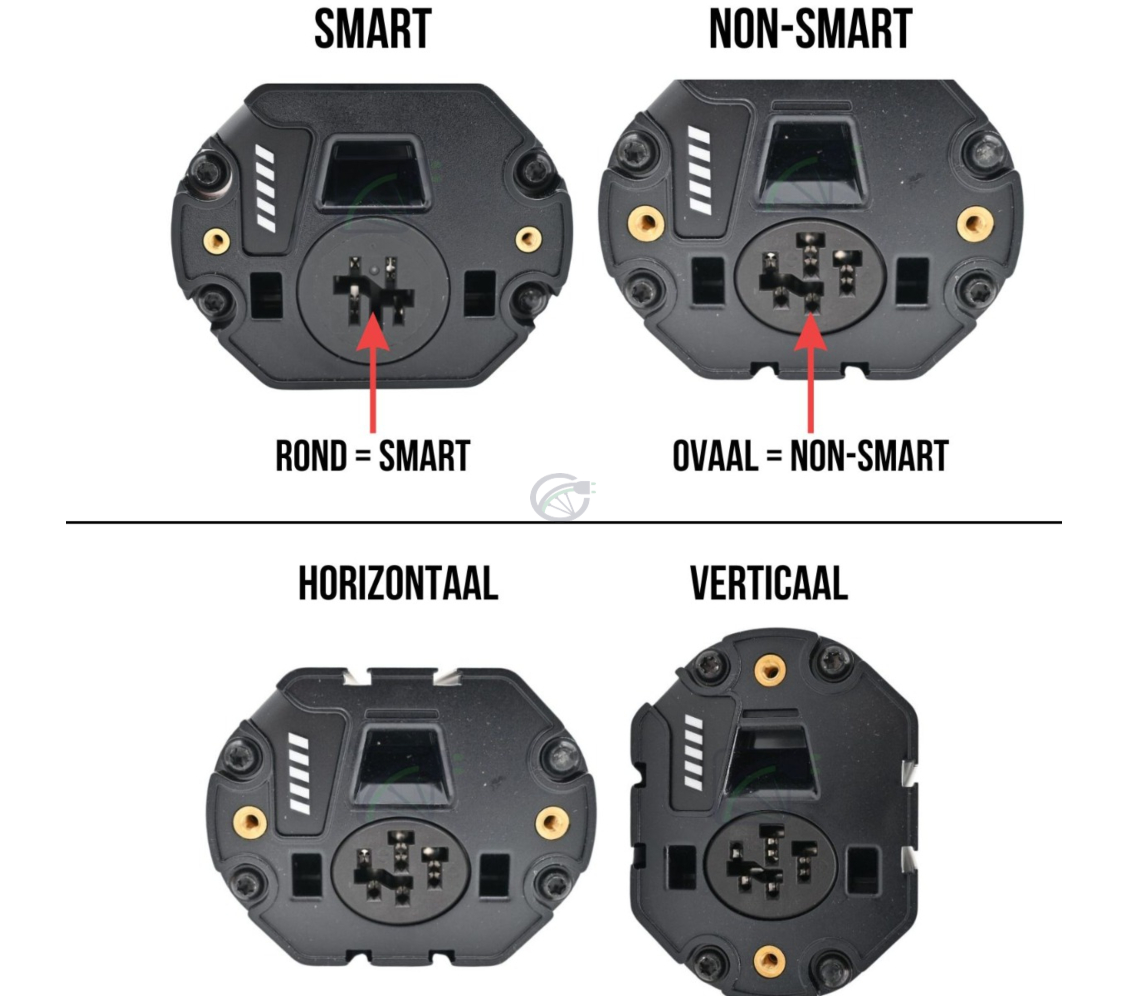 SMART

NON-SMART

ROND = SMART

OVAAL = NON-SMART

HORIZONTAAL

VERTICAAL